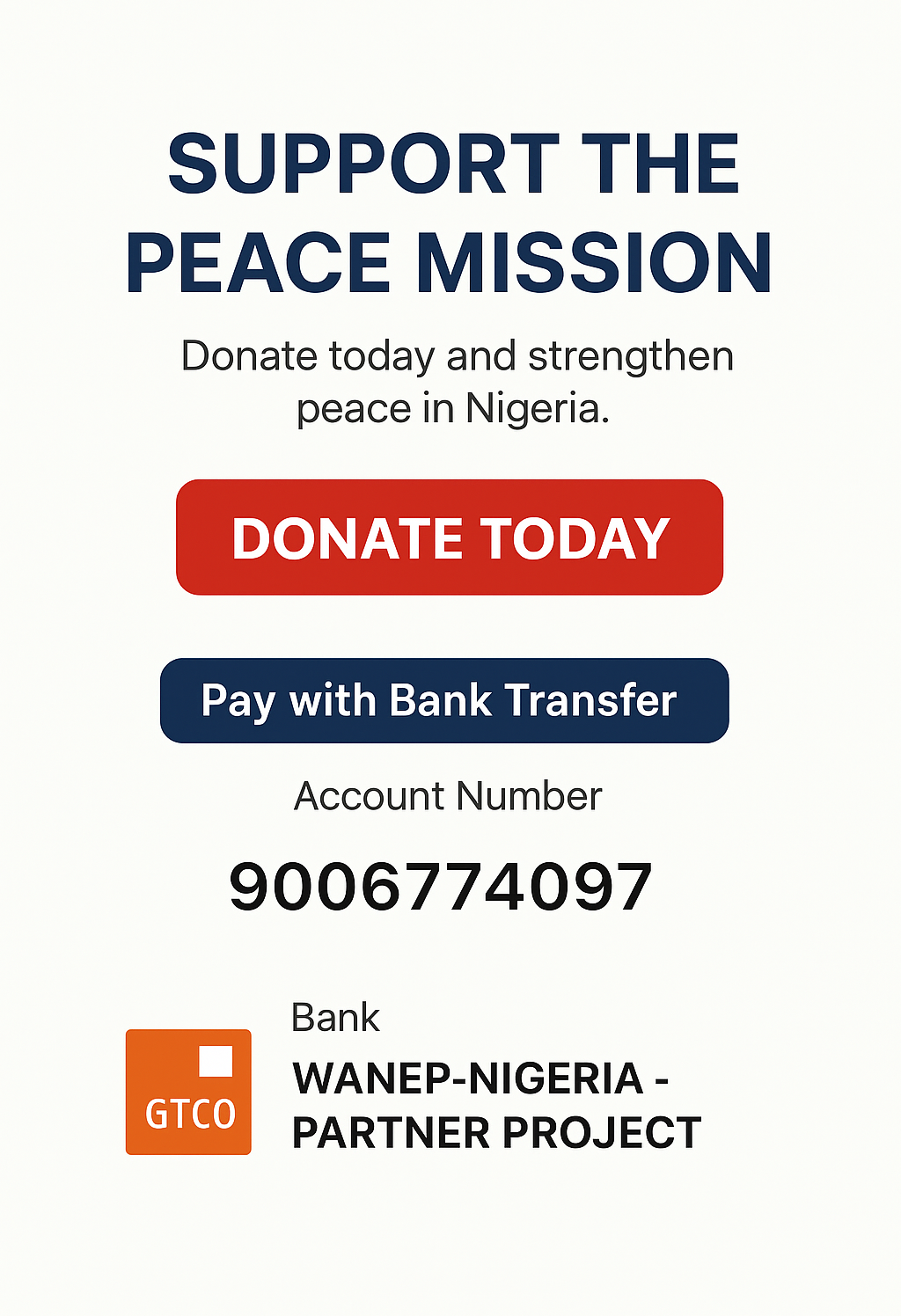 SUPPORT THE PEACE MISSION

Donate today and strengthen peace in Nigeria.

DONATE TODAY

Pay with Bank Transfer

Account Number

9006774097

GTCO

Bank

WANEP-NIGERIA - PARTNER PROJECT